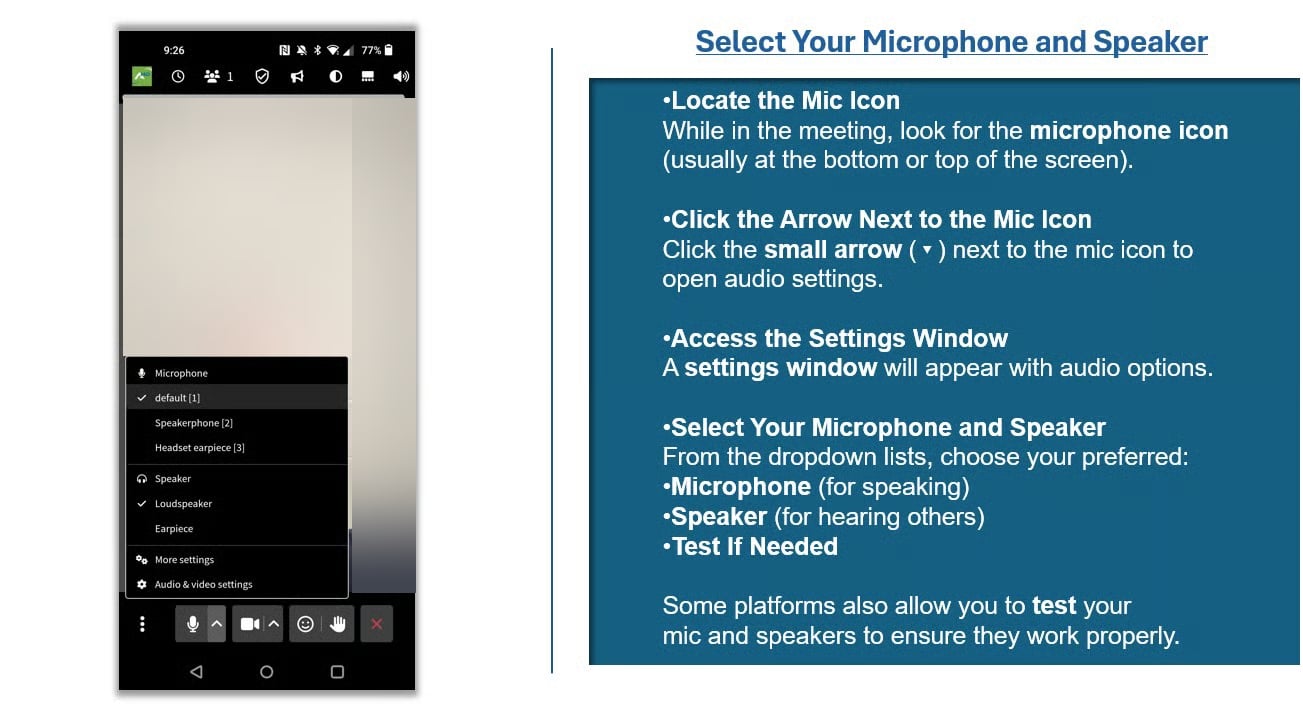 9:26

77%

1

Microphone
default [1]
Speakerphone [2]
Headset earpiece [3]
Speaker
Loudspeaker
Earpiece
More settings
Audio & video settings

Select Your Microphone and Speaker

•Locate the Mic Icon
While in the meeting, look for the microphone icon (usually at the bottom or top of the screen).

•Click the Arrow Next to the Mic Icon
Click the small arrow ( ▾ ) next to the mic icon to open audio settings.

•Access the Settings Window
A settings window will appear with audio options.

•Select Your Microphone and Speaker
From the dropdown lists, choose your preferred:
•Microphone (for speaking)
•Speaker (for hearing others)
•Test If Needed

Some platforms also allow you to test your mic and speakers to ensure they work properly.